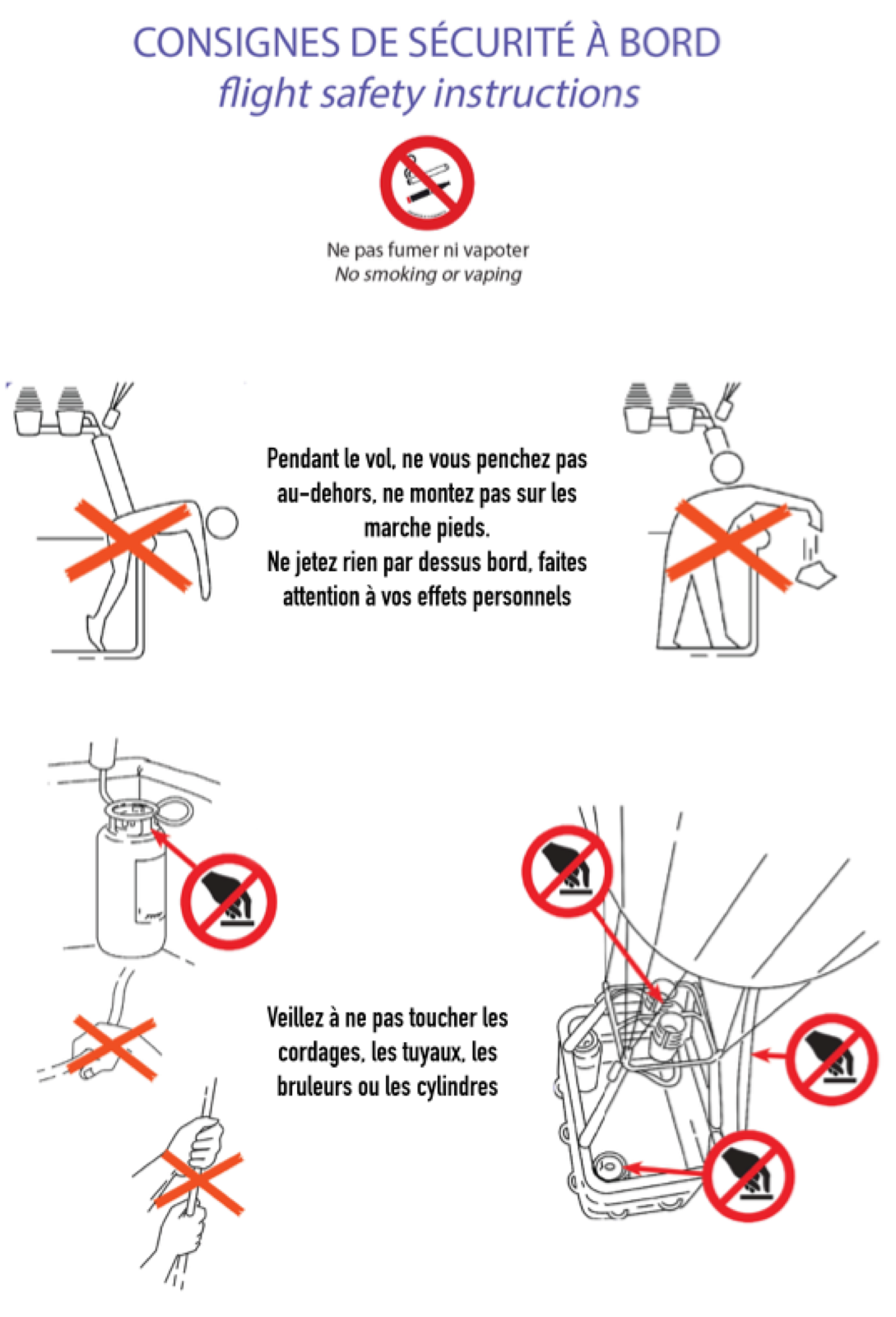 CONSIGNES DE SÉCURITÉ À BORD
flight safety instructions

Ne pas fumer ni vapoter
No smoking or vaping

Pendant le vol, ne vous penchez pas au-dehors, ne montez pas sur les marche pieds.
Ne jetez rien par dessus bord, faites attention à vos effets personnels

Veillez à ne pas toucher les cordages, les tuyaux, les bruleurs ou les cylindres